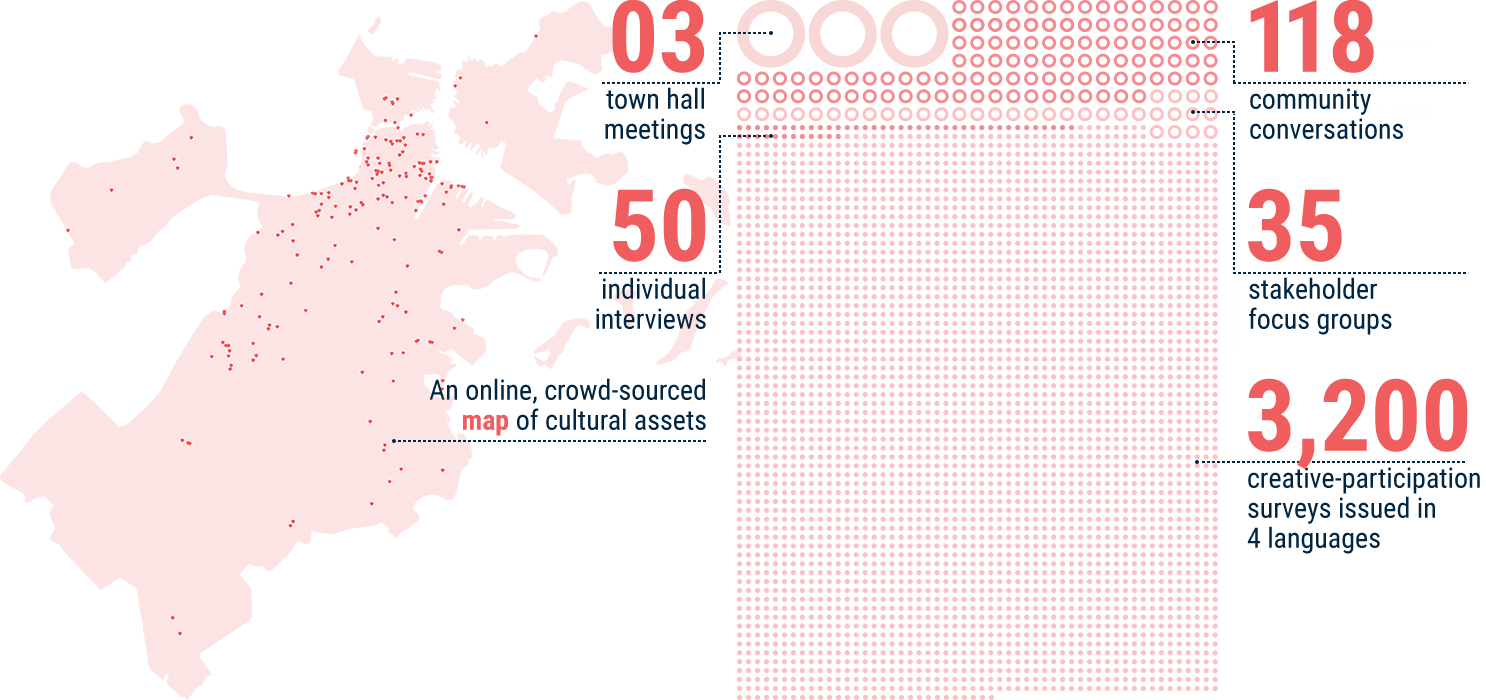 03
town hall meetings

50
individual interviews

An online, crowd-sourced map of cultural assets

118
community conversations

35
stakeholder focus groups

3,200
creative-participation surveys issued in 4 languages