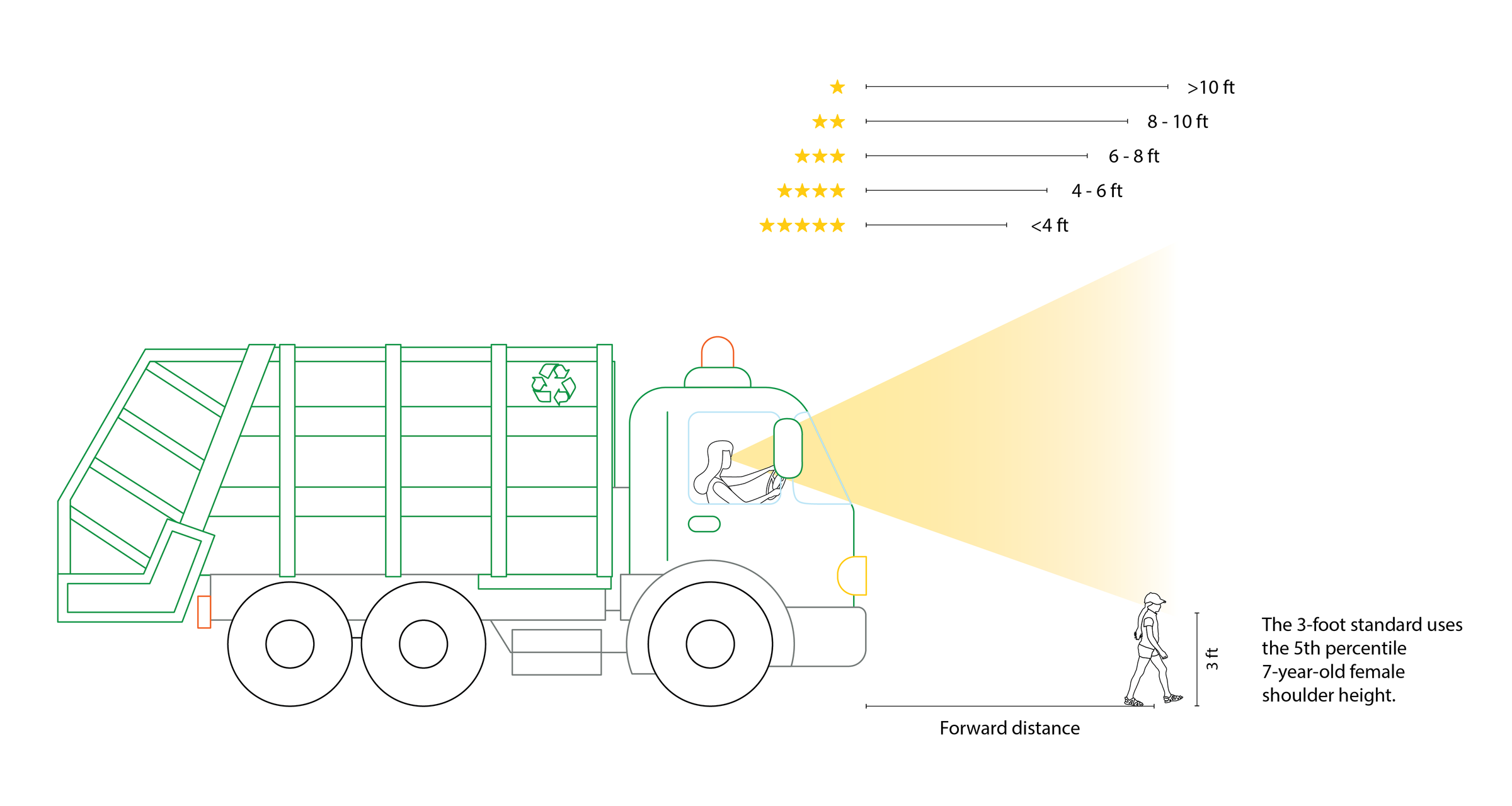 ★ >10 ft
★★ 8 - 10 ft
★★★ 6 - 8 ft
★★★★ 4 - 6 ft
★★★★★ <4 ft

3 ft

The 3-foot standard uses the 5th percentile 7-year-old female shoulder height.

Forward distance